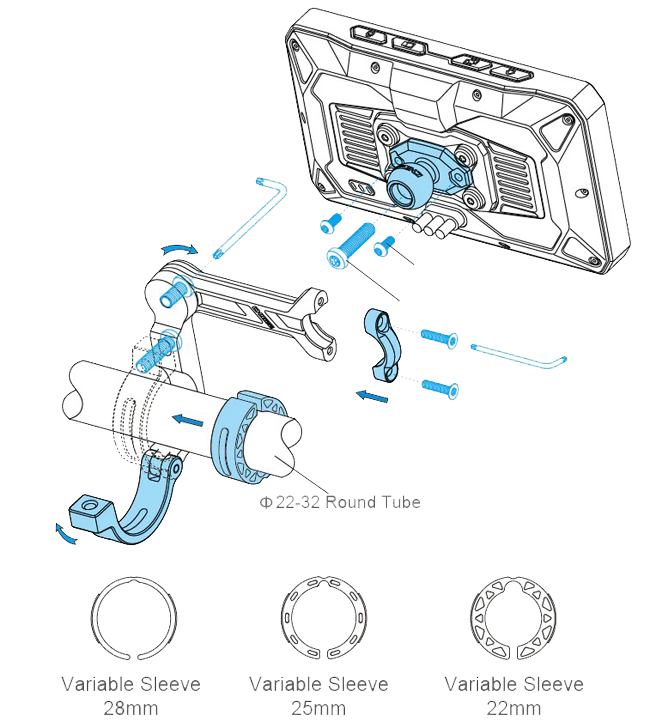 Φ 22-32 Round Tube

Variable Sleeve 28mm

Variable Sleeve 25mm

Variable Sleeve 22mm